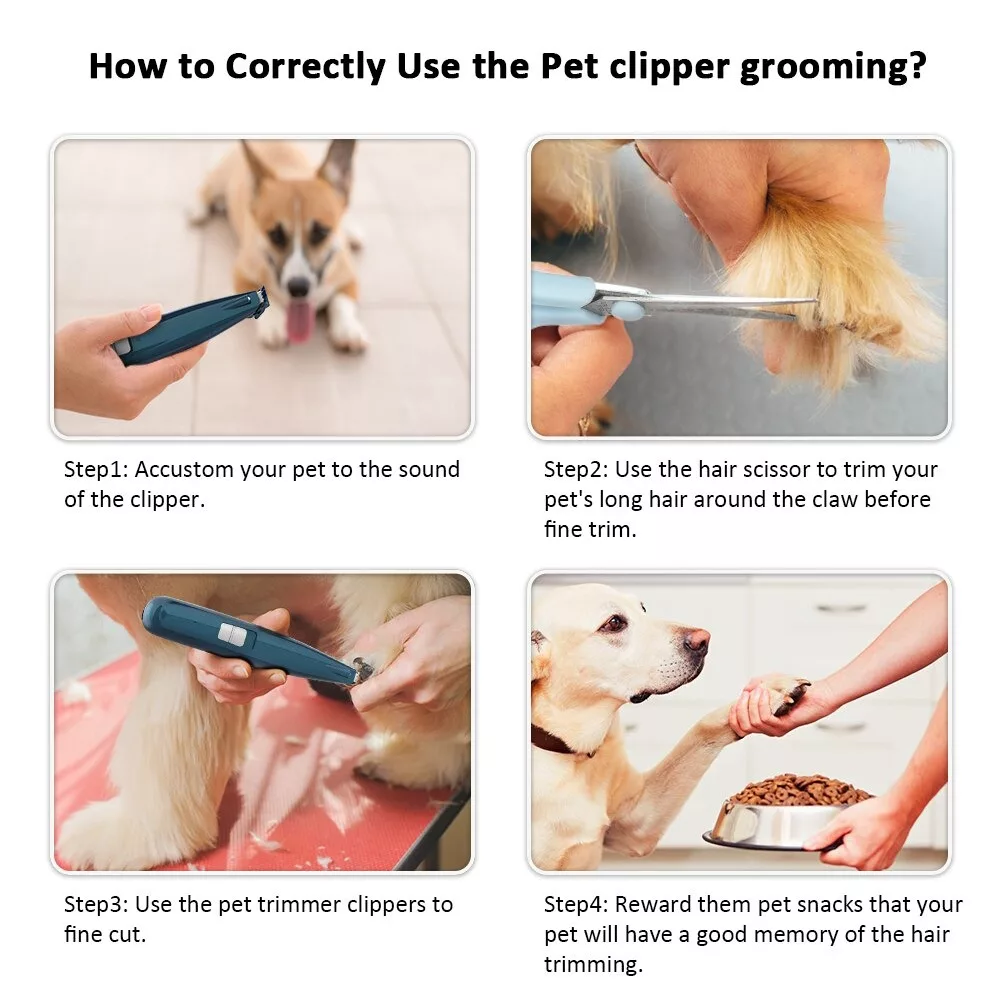 How to Correctly Use the Pet clipper grooming?

Step1: Accustom your pet to the sound of the clipper.

Step2: Use the hair scissor to trim your pet's long hair around the claw before fine trim.

Step3: Use the pet trimmer clippers to fine cut.

Step4: Reward them pet snacks that your pet will have a good memory of the hair trimming.