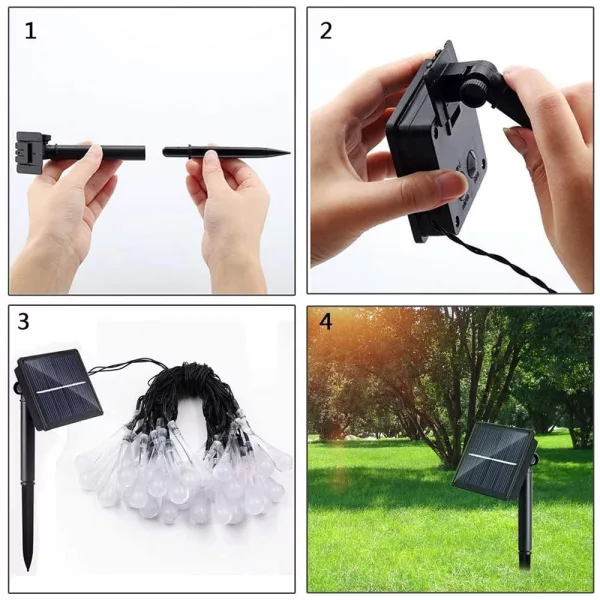 1

2

3

4