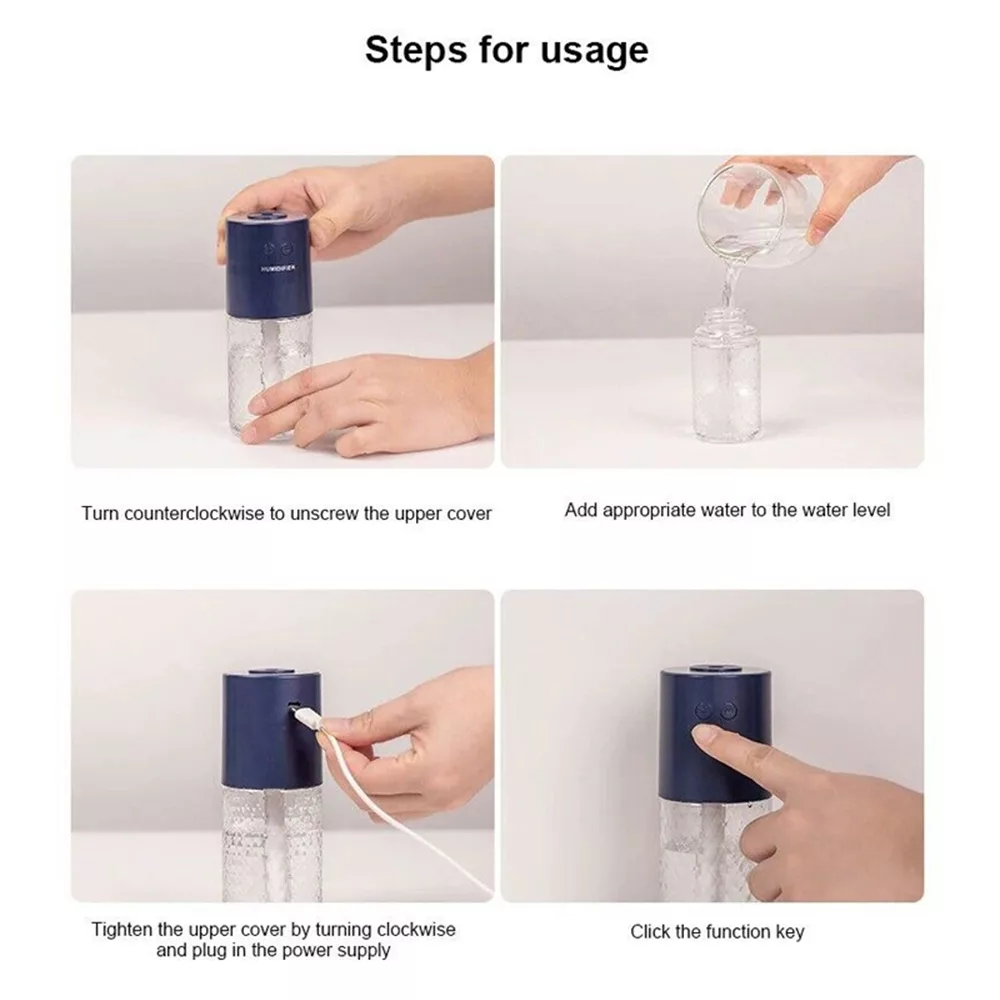 Steps for usage

HUMIDIFIER

Turn counterclockwise to unscrew the upper cover

Add appropriate water to the water level

Tighten the upper cover by turning clockwise and plug in the power supply

Click the function key