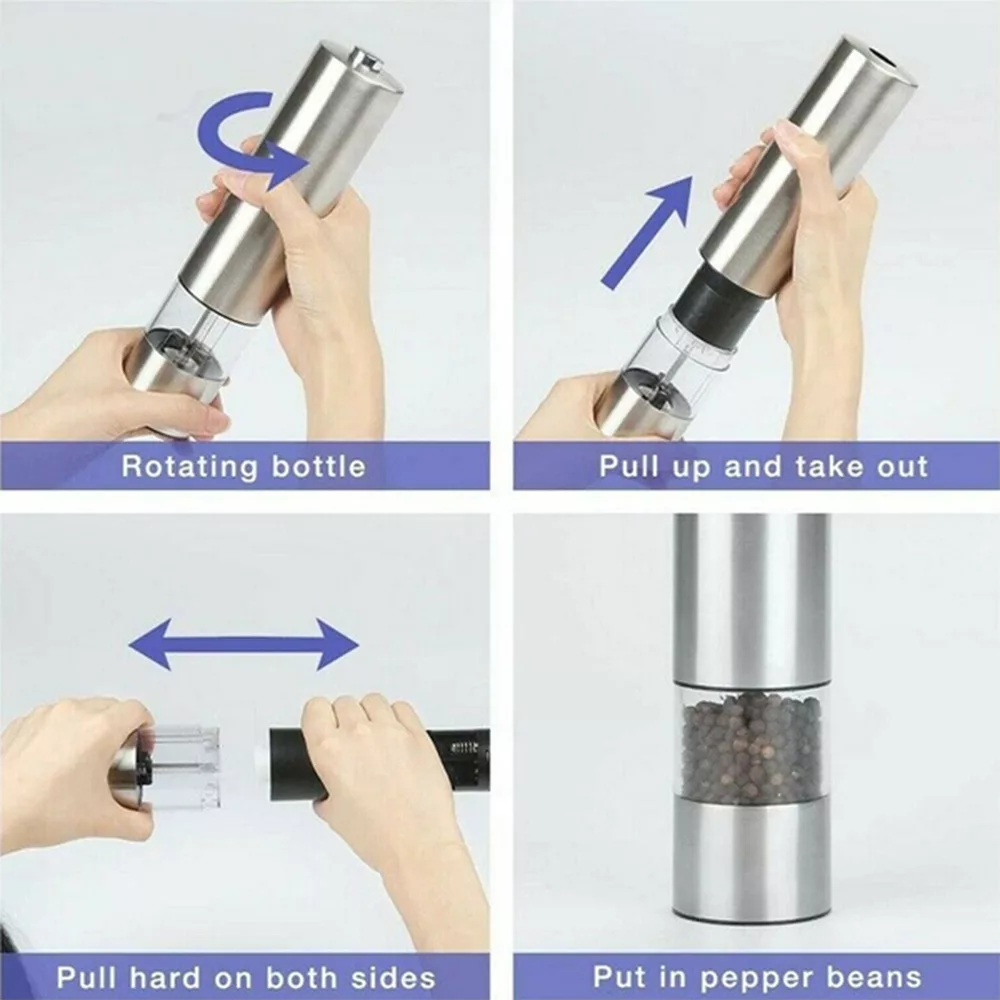 Rotating bottle

Pull up and take out

Pull hard on both sides

Put in pepper beans